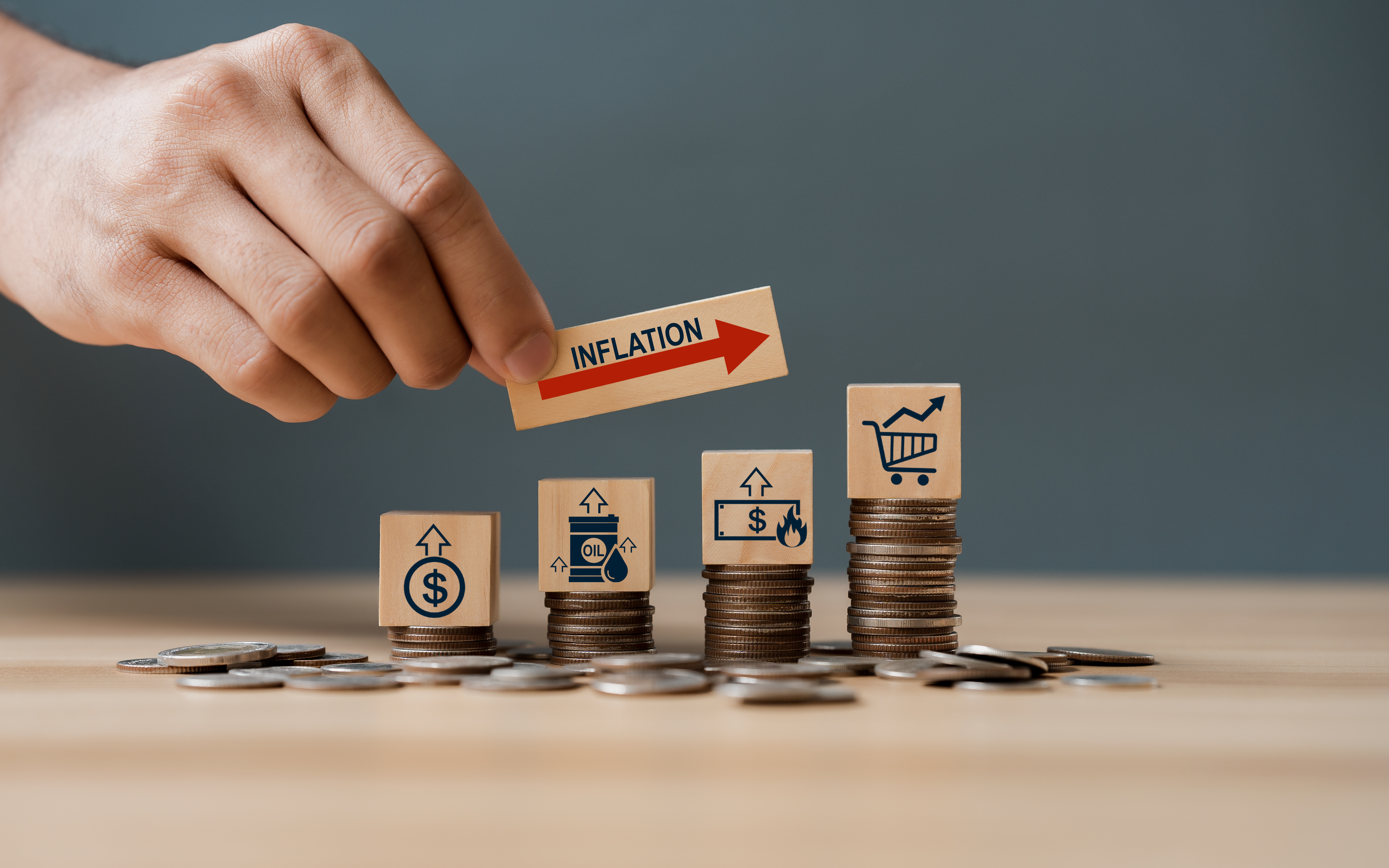 INFLATION

$

OIL

$